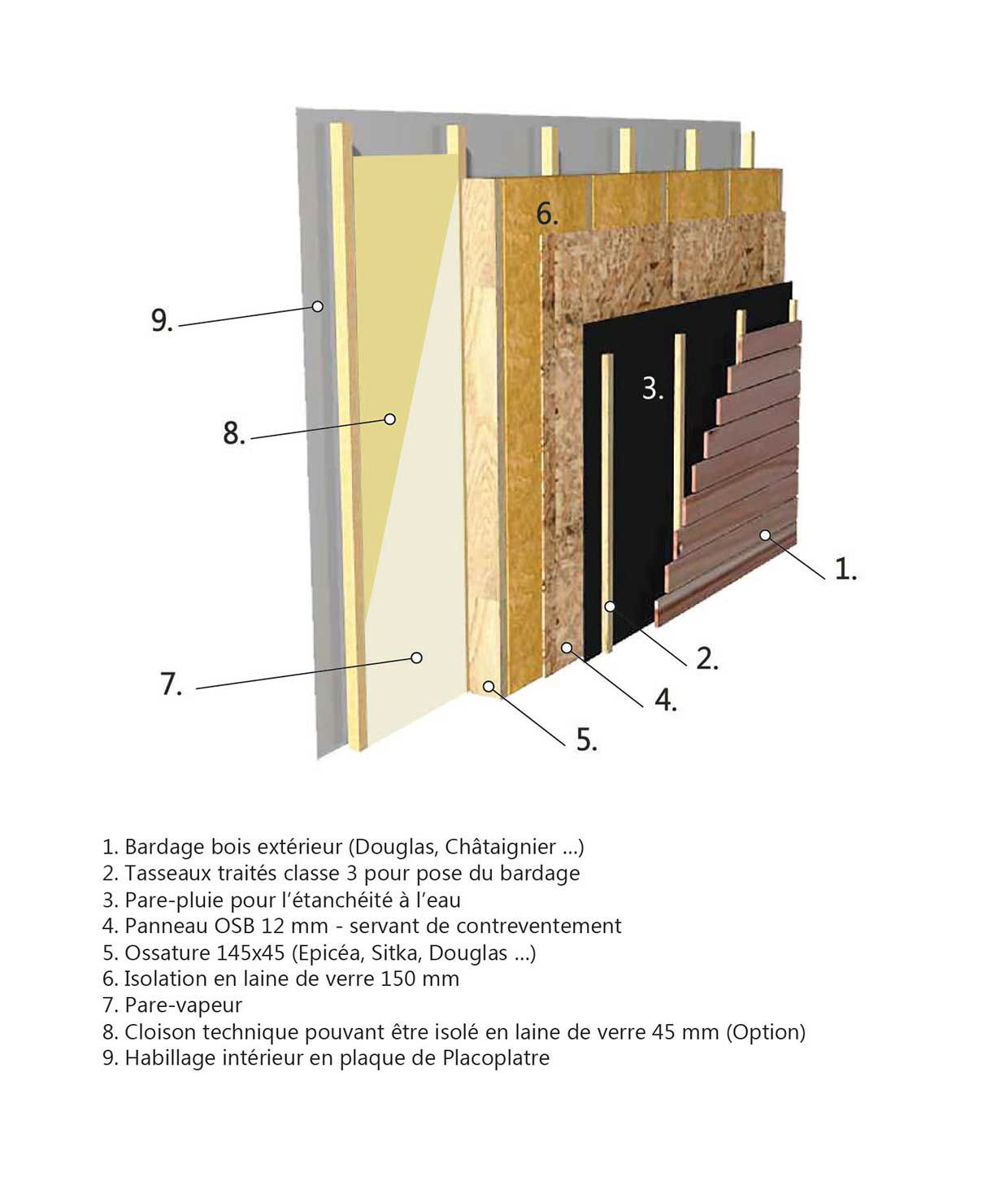 6.

9.

3.

8.

1.

2.

7.

4.

5.

1. Bardage bois extérieur (Douglas, Châtaignier ...)
2. Tasseaux traités classe 3 pour pose du bardage
3. Pare-pluie pour l'étanchéité à l'eau
4. Panneau OSB 12 mm - servant de contreventement
5. Ossature 145x45 (Epicéa, Sitka, Douglas ...)
6. Isolation en laine de verre 150 mm
7. Pare-vapeur
8. Cloison technique pouvant être isolé en laine de verre 45 mm (Option)
9. Habillage intérieur en plaque de Placoplatre